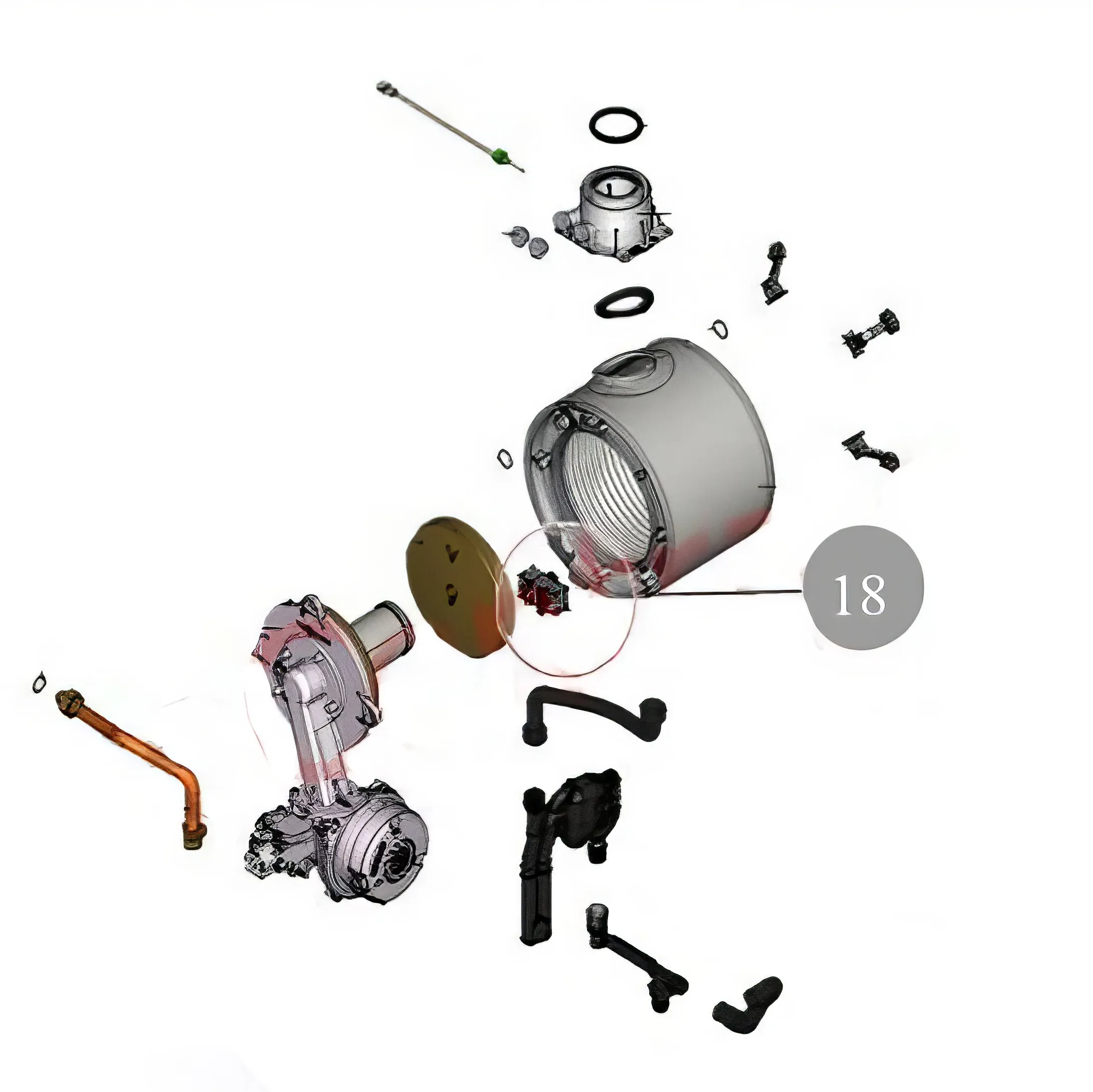 18