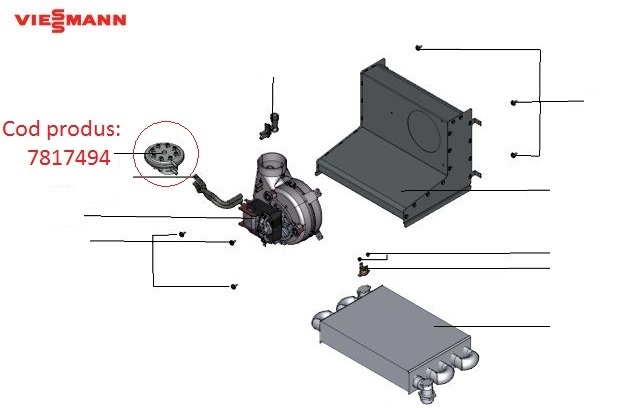 VIESSMANN

Cod produs:
7817494