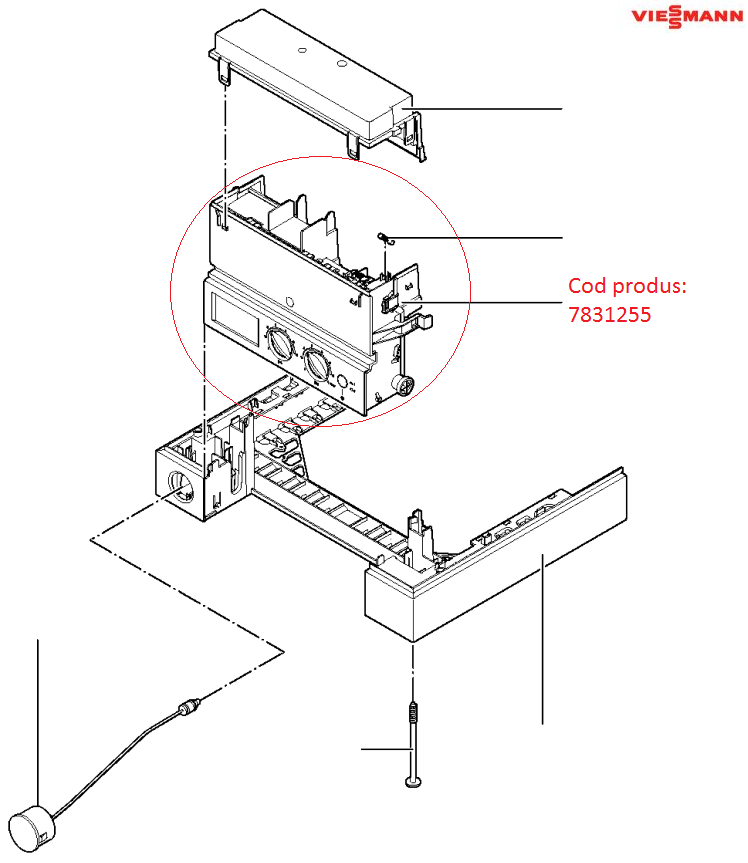 VIESSMANN

Cod produs:
7831255