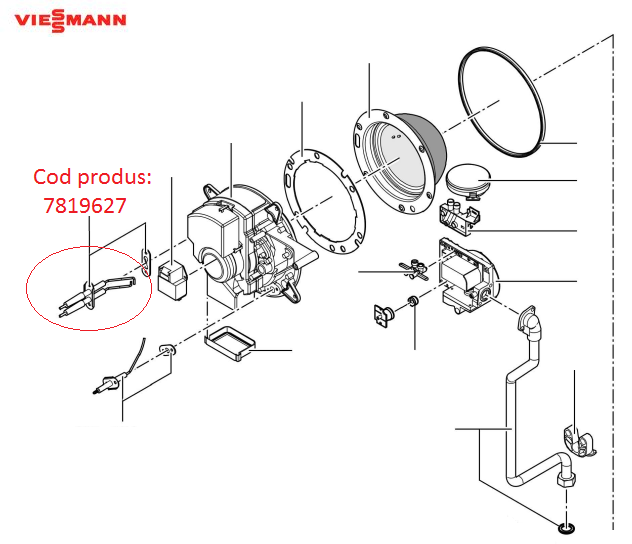 VIESSMANN

Cod produs:
7819627