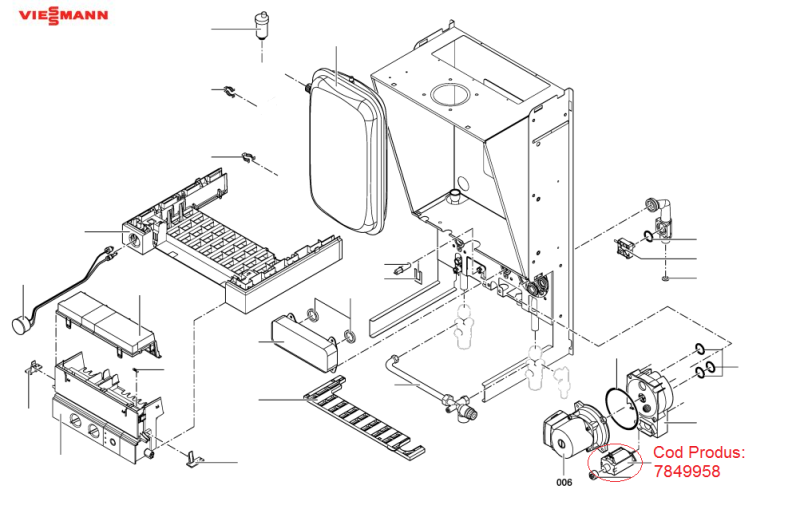 VIESSMANN

006

Cod Produs:
7849958